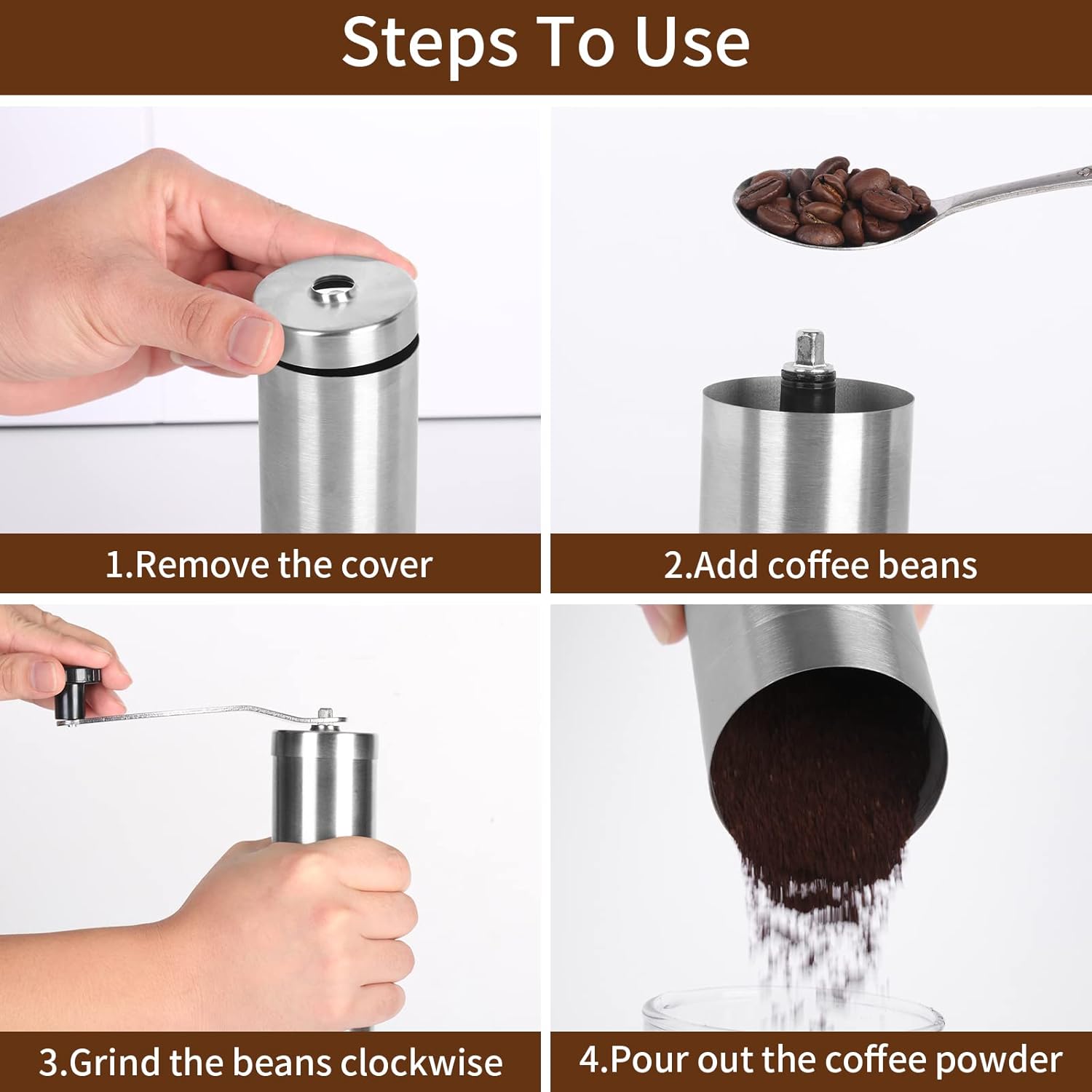 Steps To Use

1.Remove the cover

2.Add coffee beans

3.Grind the beans clockwise

4.Pour out the coffee powder